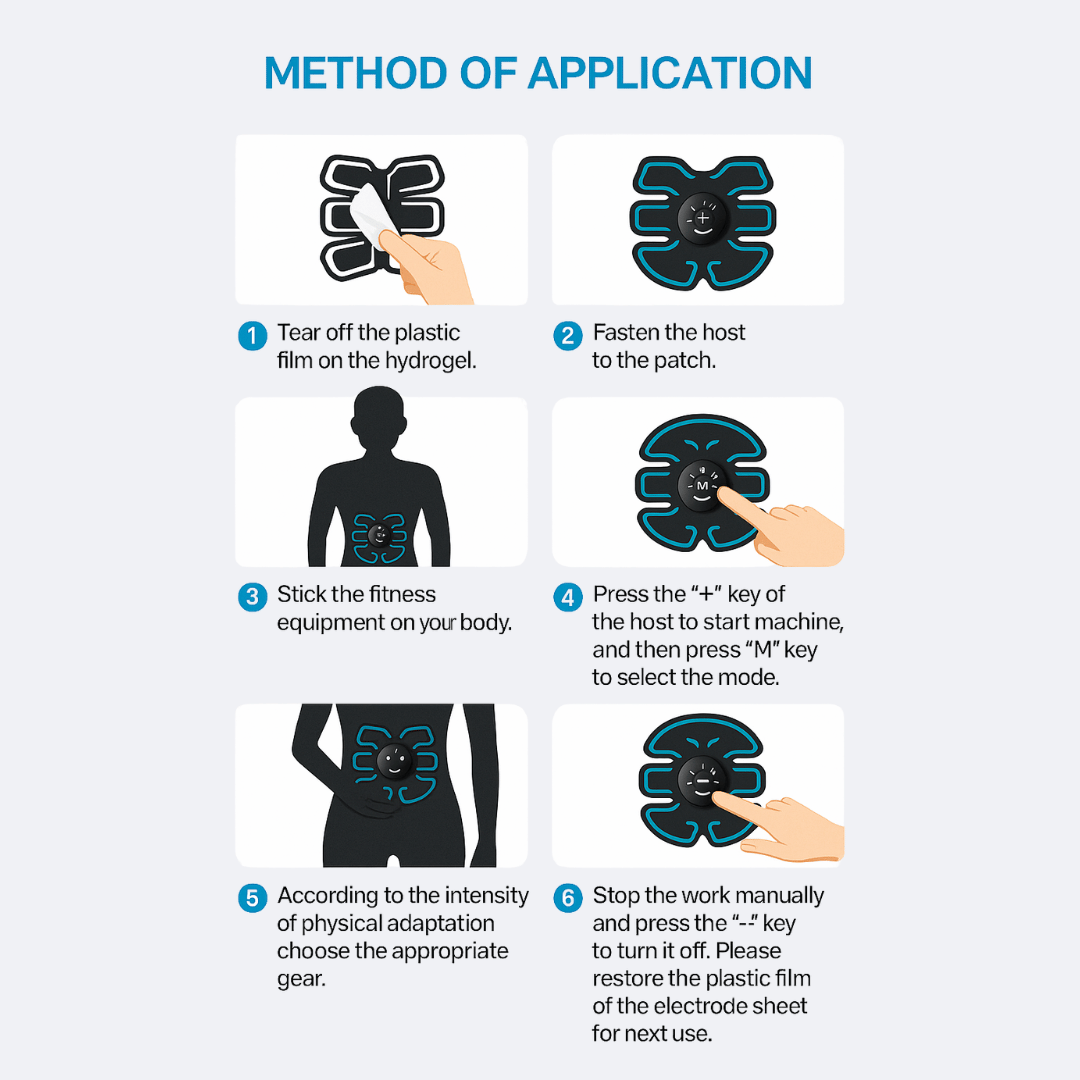 METHOD OF APPLICATION

+

1 Tear off the plastic film on the hydrogel.

2 Fasten the host to the patch.

M

3 Stick the fitness equipment on your body.

4 Press the "+" key of the host to start machine, and then press "M" key to select the mode.

5 According to the intensity of physical adaptation choose the appropriate gear.

6 Stop the work manually and press the "--" key to turn it off. Please restore the plastic film of the electrode sheet for next use.